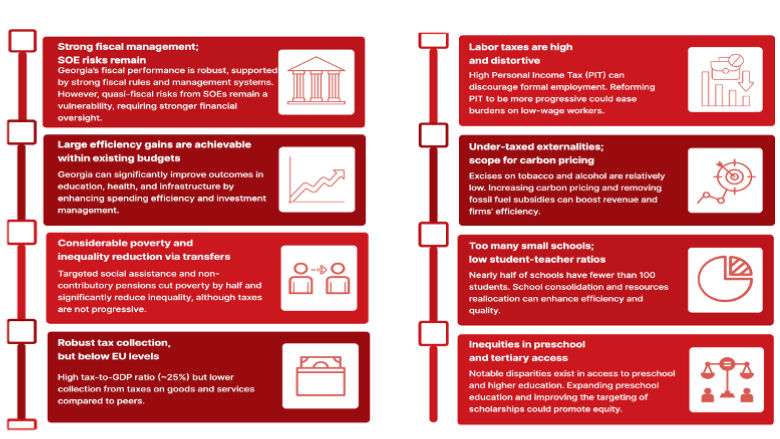 Strong fiscal management; SOE risks remain

Georgia's fiscal performance is robust, supported by strong fiscal rules and management systems. However, quasi-fiscal risks from SOEs remain a vulnerability, requiring stronger financial oversight.

Large efficiency gains are achievable within existing budgets

Georgia can significantly improve outcomes in education, health, and infrastructure by enhancing spending efficiency and investment management.

Considerable poverty and inequality reduction via transfers

Targeted social assistance and non-contributory pensions cut poverty by half and significantly reduce inequality, although taxes are not progressive.

Robust tax collection, but below EU levels

High tax-to-GDP ratio (~25%) but lower collection from taxes on goods and services compared to peers.

Labor taxes are high and distortive

High Personal Income Tax (PIT) can discourage formal employment. Reforming PIT to be more progressive could ease burdens on low-wage workers.

Under-taxed externalities; scope for carbon pricing

Excises on tobacco and alcohol are relatively low. Increasing carbon pricing and removing fossil fuel subsidies can boost revenue and firms' efficiency.

Too many small schools; low student-teacher ratios

Nearly half of schools have fewer than 100 students. School consolidation and resources reallocation can enhance efficiency and quality.

Inequities in preschool and tertiary access

Notable disparities exist in access to preschool and higher education. Expanding preschool education and improving the targeting of scholarships could promote equity.