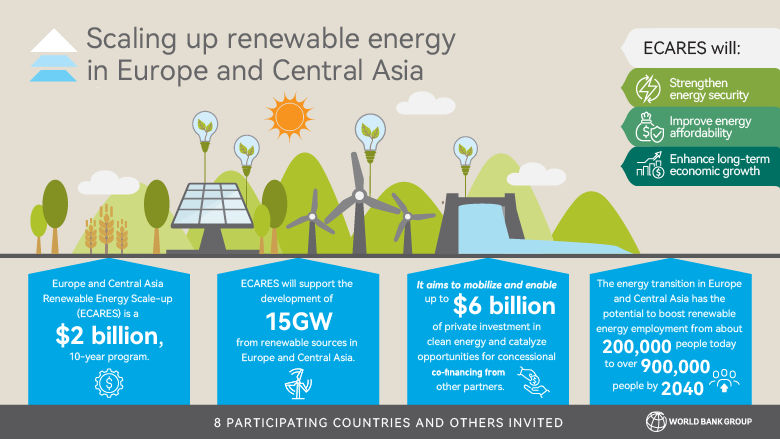 Scaling up renewable energy in Europe and Central Asia

ECARES will:

Strengthen energy security

Improve energy affordability

Enhance long-term economic growth

Europe and Central Asia Renewable Energy Scale-up (ECARES) is a $2 billion, 10-year program.

ECARES will support the development of 15GW from renewable sources in Europe and Central Asia.

It aims to mobilize and enable up to $6 billion of private investment in clean energy and catalyze opportunities for concessional co-financing from other partners.

The energy transition in Europe and Central Asia has the potential to boost renewable energy employment from about 200,000 people today to over 900,000 people by 2040

8 PARTICIPATING COUNTRIES AND OTHERS INVITED

WORLD BANK GROUP